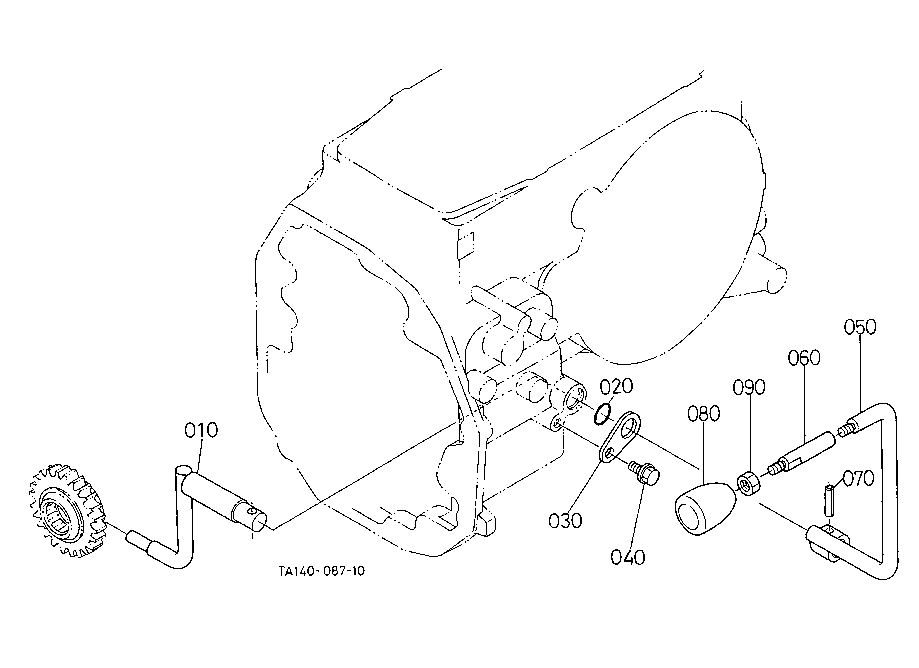 050
060
090
020
080
010
070
030
040
TA140-087-10